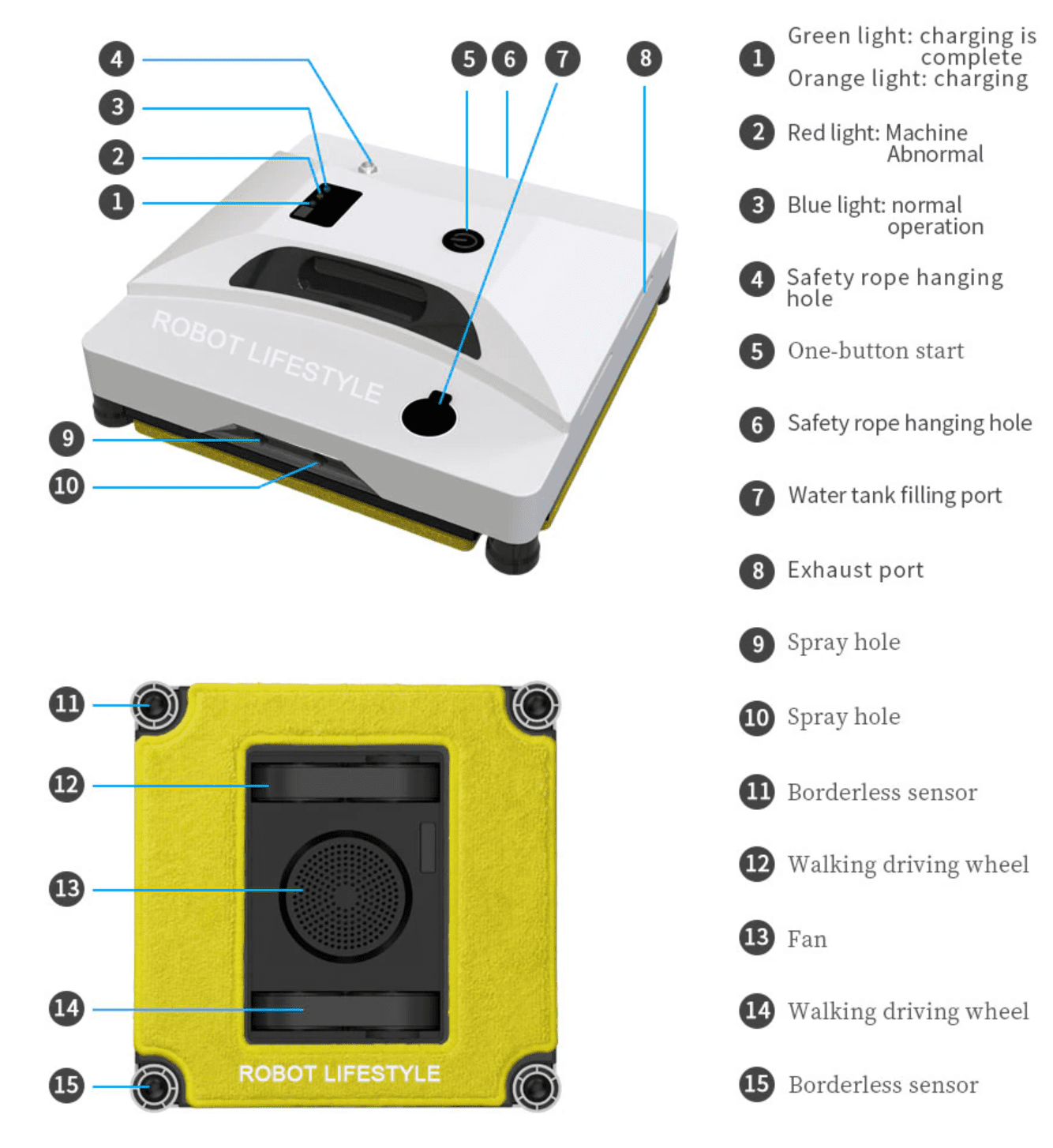 4
3
2
1
5 6 7 8
ROBOT LIFESTYLE
9
10
11
12
13
14
15
ROBOT LIFESTYLE

1 Green light: charging is complete
Orange light: charging

2 Red light: Machine Abnormal

3 Blue light: normal operation

4 Safety rope hanging hole

5 One-button start

6 Safety rope hanging hole

7 Water tank filling port

8 Exhaust port

9 Spray hole

10 Spray hole

11 Borderless sensor

12 Walking driving wheel

13 Fan

14 Walking driving wheel

15 Borderless sensor